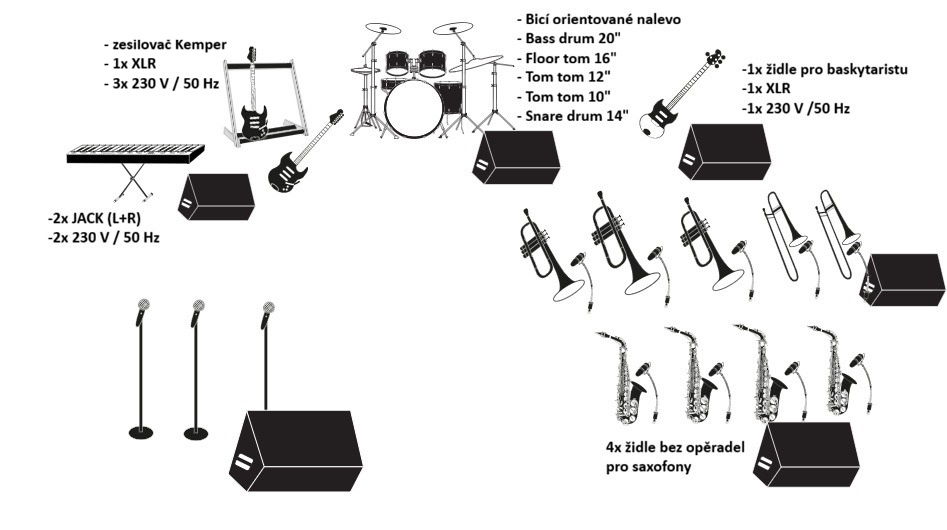 - zesilovač Kemper
- 1x XLR
- 3x 230 V / 50 Hz

- Bicí orientované nalevo
- Bass drum 20"
- Floor tom 16"
- Tom tom 12"
- Tom tom 10"
- Snare drum 14"

-1x židle pro baskytaristu
-1x XLR
-1x 230 V /50 Hz

-2x JACK (L+R)
-2x 230 V / 50 Hz

4x židle bez opěradel pro saxofony